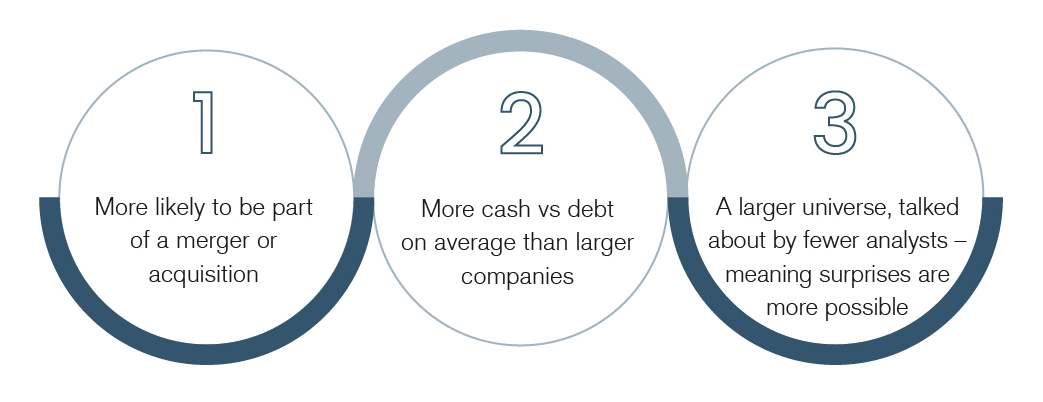 1

More likely to be part of a merger or acquisition

2

More cash vs debt on average than larger companies

3

A larger universe, talked about by fewer analysts – meaning surprises are more possible