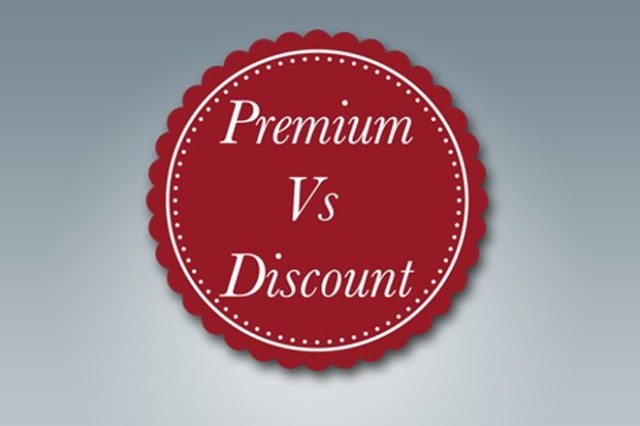 Premium
Vs
Discount